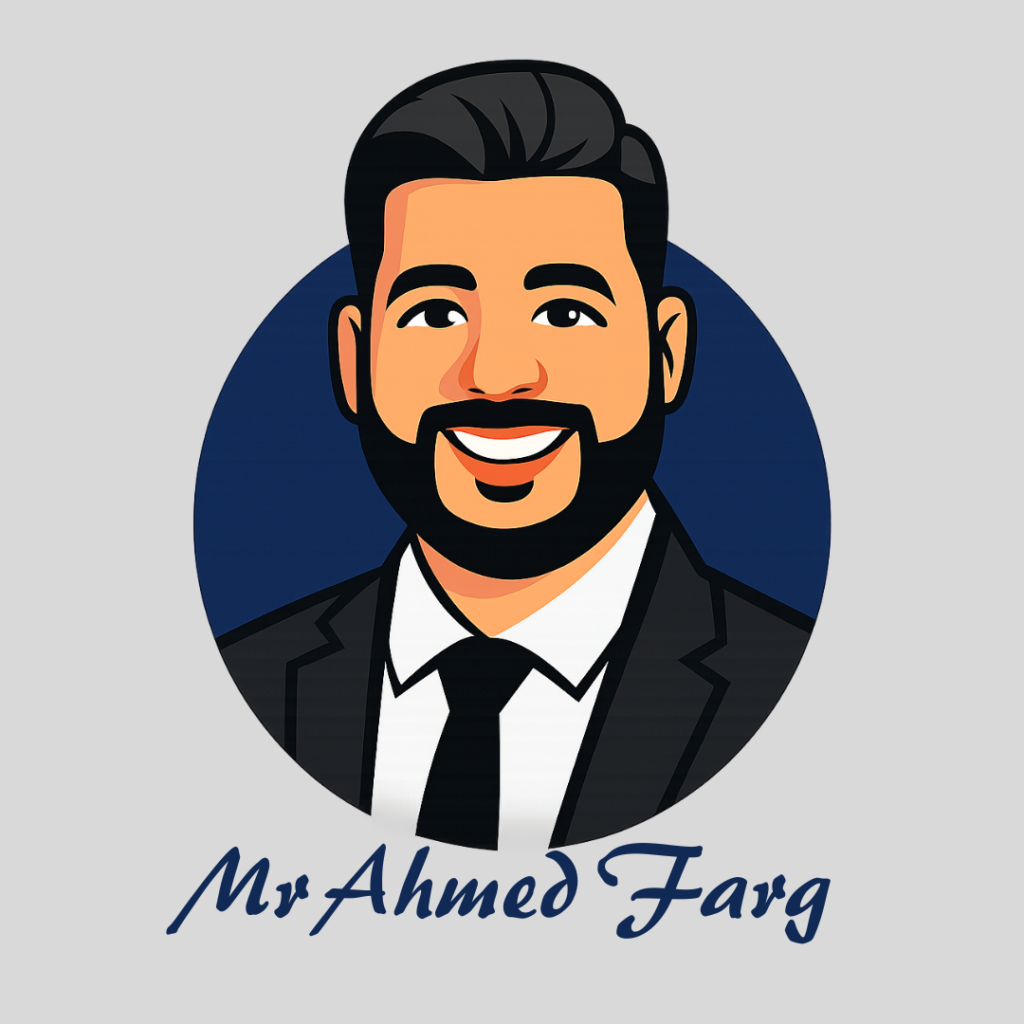 Mr Ahmed Farg